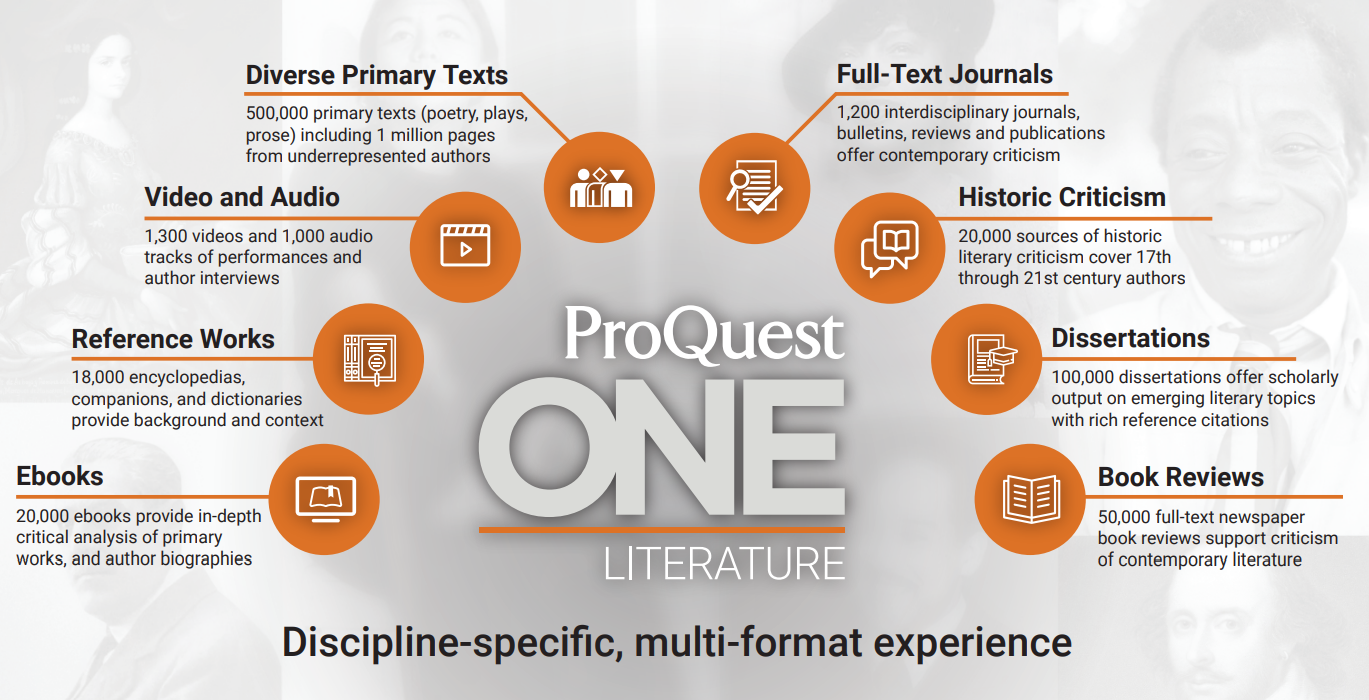 Diverse Primary Texts
500,000 primary texts (poetry, plays, prose) including 1 million pages from underrepresented authors

Video and Audio
1,300 videos and 1,000 audio tracks of performances and author interviews

Reference Works
18,000 encyclopedias, companions, and dictionaries provide background and context

Ebooks
20,000 ebooks provide in-depth critical analysis of primary works, and author biographies

Full-Text Journals
1,200 interdisciplinary journals, bulletins, reviews and publications offer contemporary criticism

Historic Criticism
20,000 sources of historic literary criticism cover 17th through 21st century authors

Dissertations
100,000 dissertations offer scholarly output on emerging literary topics with rich reference citations

Book Reviews
50,000 full-text newspaper book reviews support criticism of contemporary literature

ProQuest
ONE
LITERATURE

Discipline-specific, multi-format experience